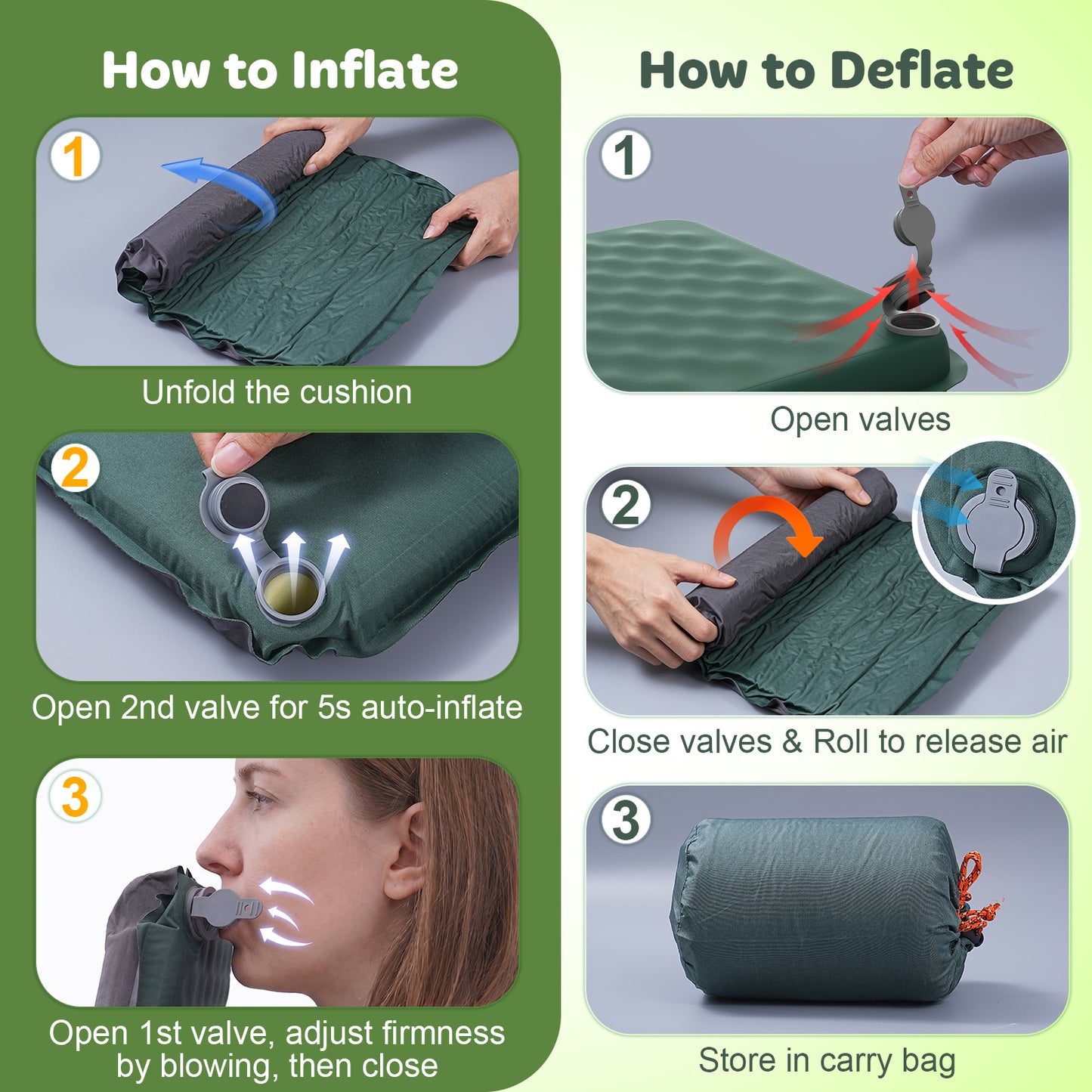 How to Inflate

1

Unfold the cushion

2

Open 2nd valve for 5s auto-inflate

3

Open 1st valve, adjust firmness by blowing, then close

How to Deflate

1

Open valves

2

Close valves & Roll to release air

3

Store in carry bag