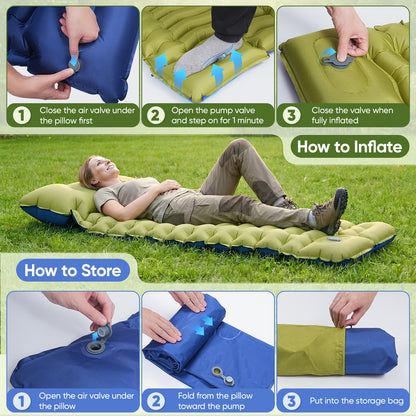 1 Close the air valve under the pillow first

2 Open the pump valve and step on for 1 minute

3 Close the valve when fully inflated

How to Inflate

How to Store

1 Open the air valve under the pillow

2 Fold from the pillow toward the pump

3 Put into the storage bag