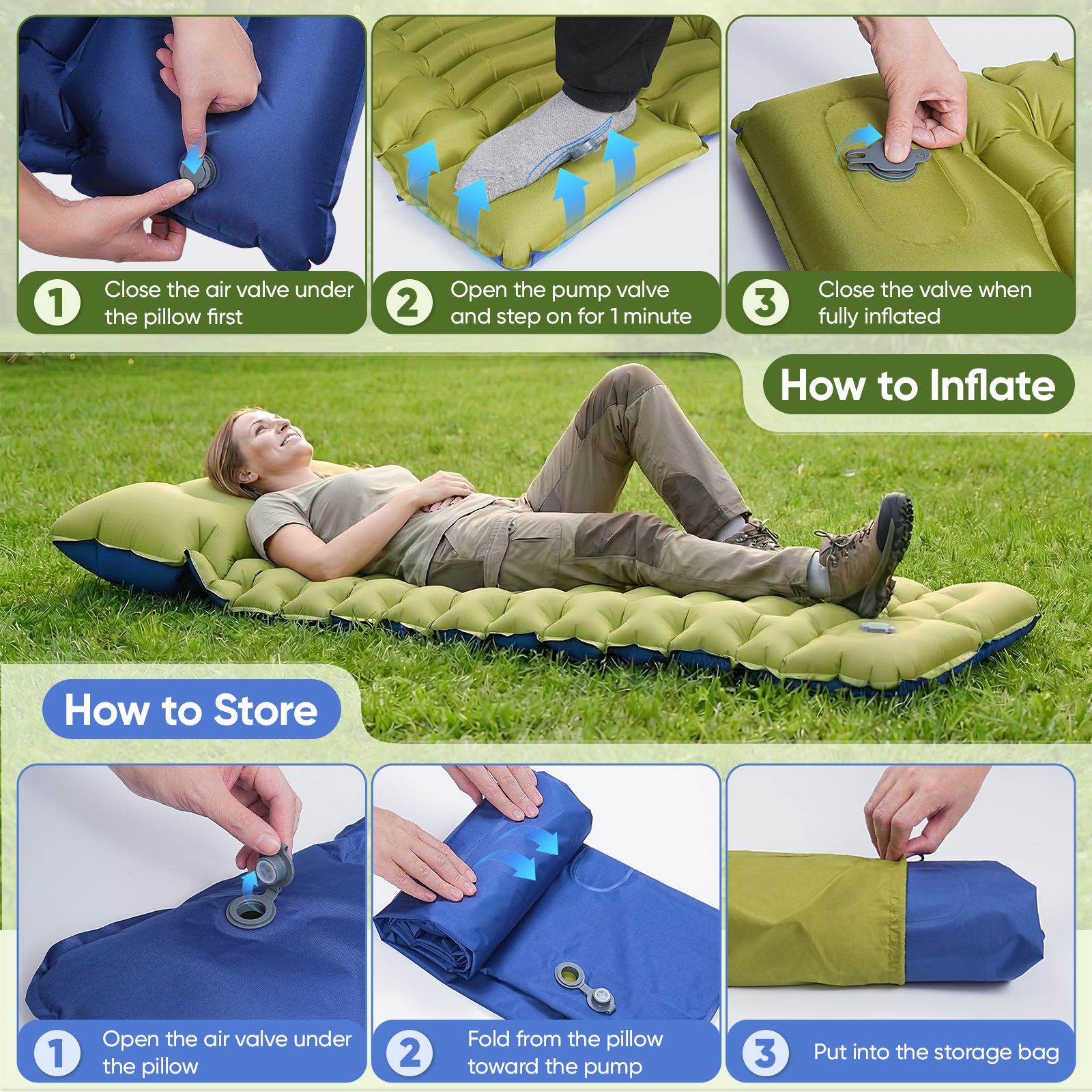 1 Close the air valve under the pillow first

2 Open the pump valve and step on for 1 minute

3 Close the valve when fully inflated

How to Inflate

How to Store

1 Open the air valve under the pillow

2 Fold from the pillow toward the pump

3 Put into the storage bag