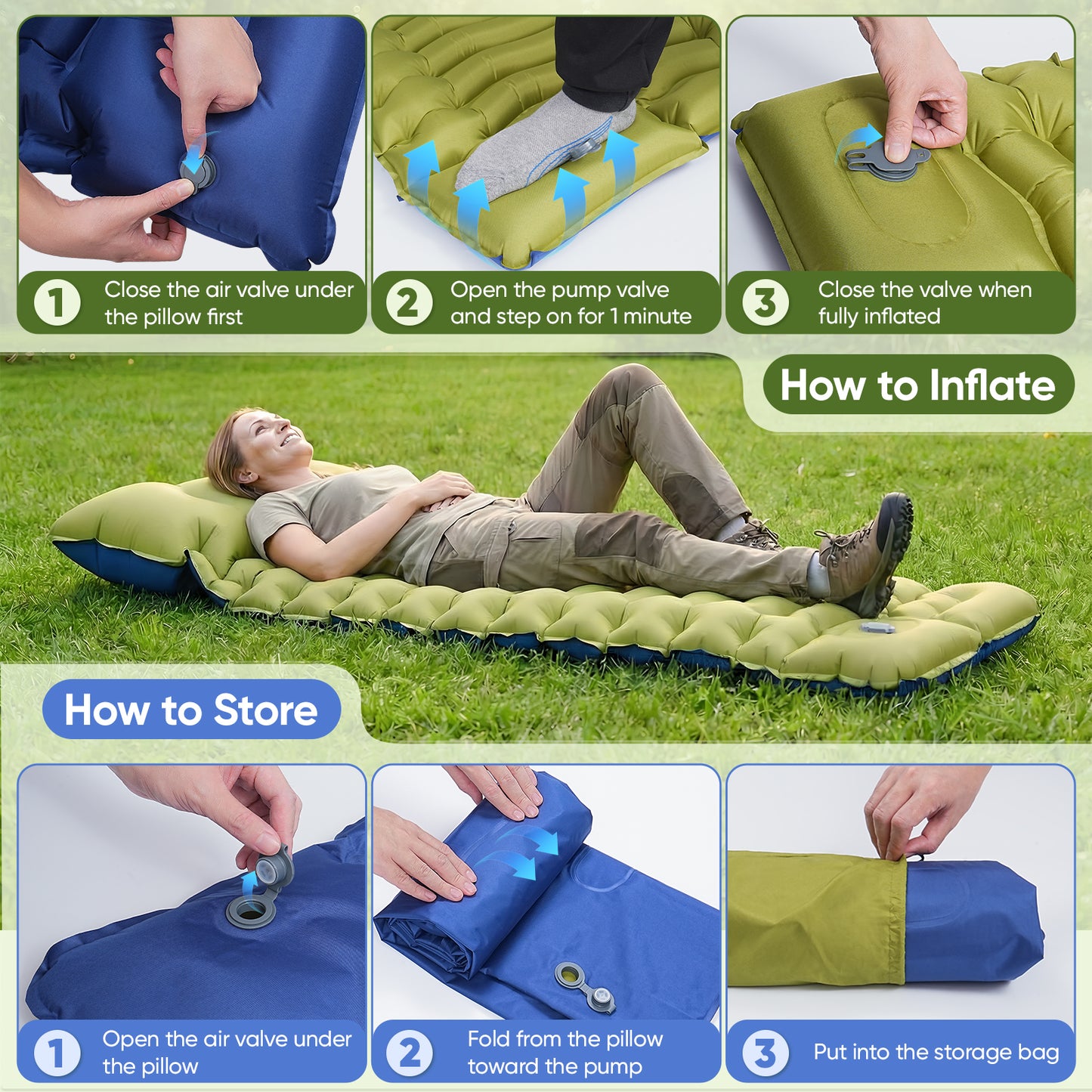 1 Close the air valve under the pillow first

2 Open the pump valve and step on for 1 minute

3 Close the valve when fully inflated

How to Inflate

How to Store

1 Open the air valve under the pillow

2 Fold from the pillow toward the pump

3 Put into the storage bag